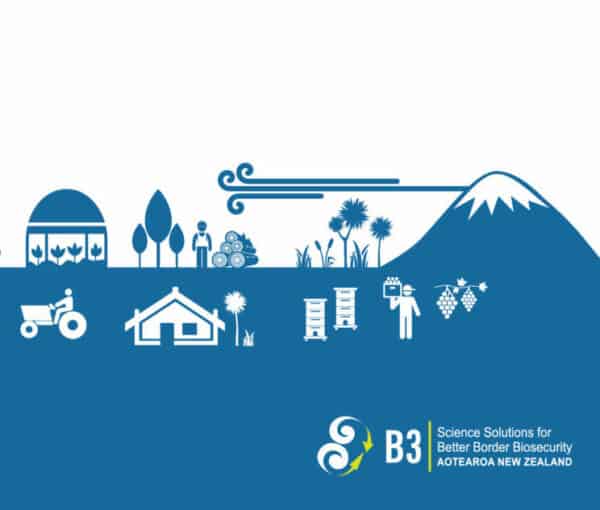 B3
Science Solutions for Better Border Biosecurity
AOTEAROA NEW ZEALAND