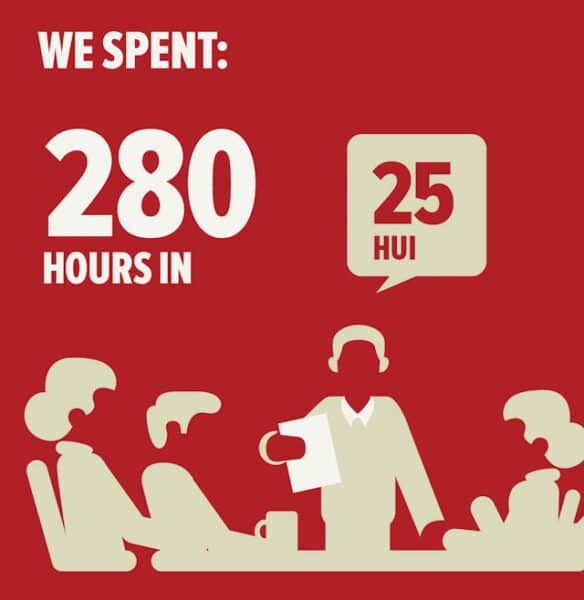 WE SPENT:

280
HOURS IN

25
HUI